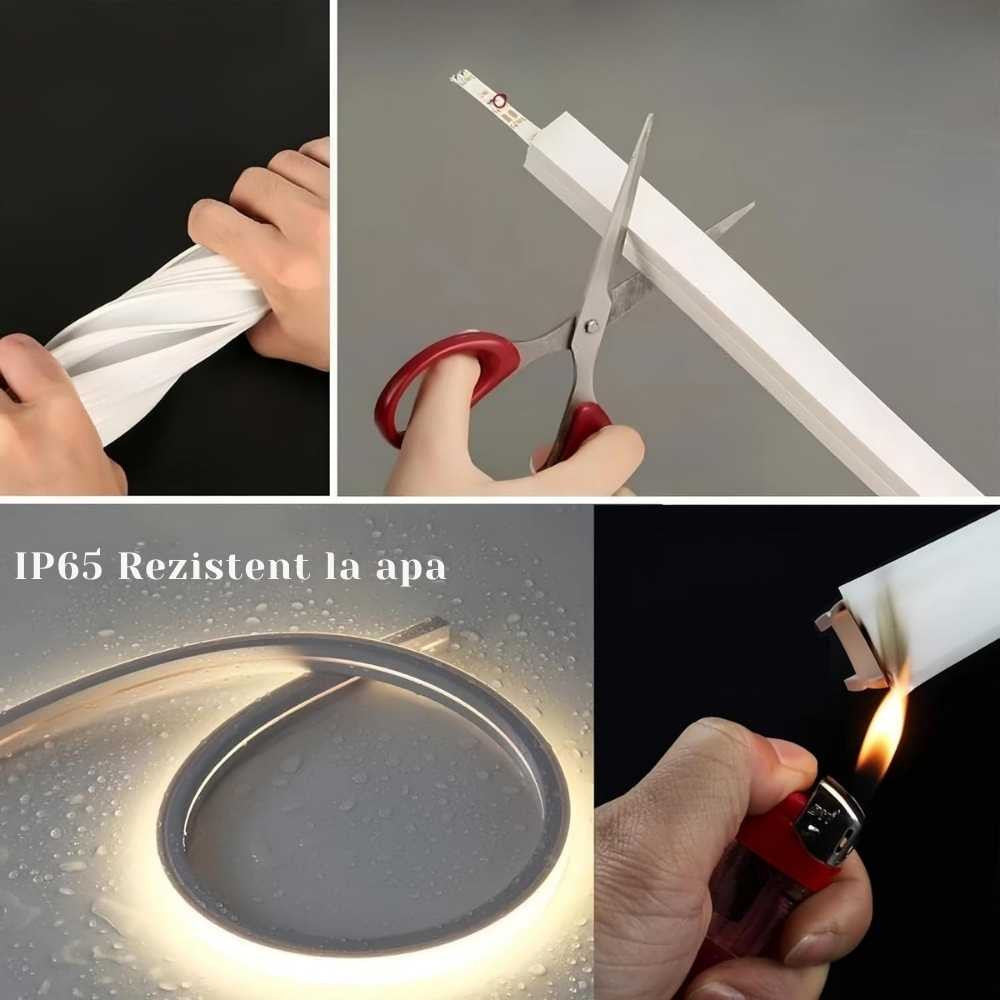 IP65 Rezistent la apa