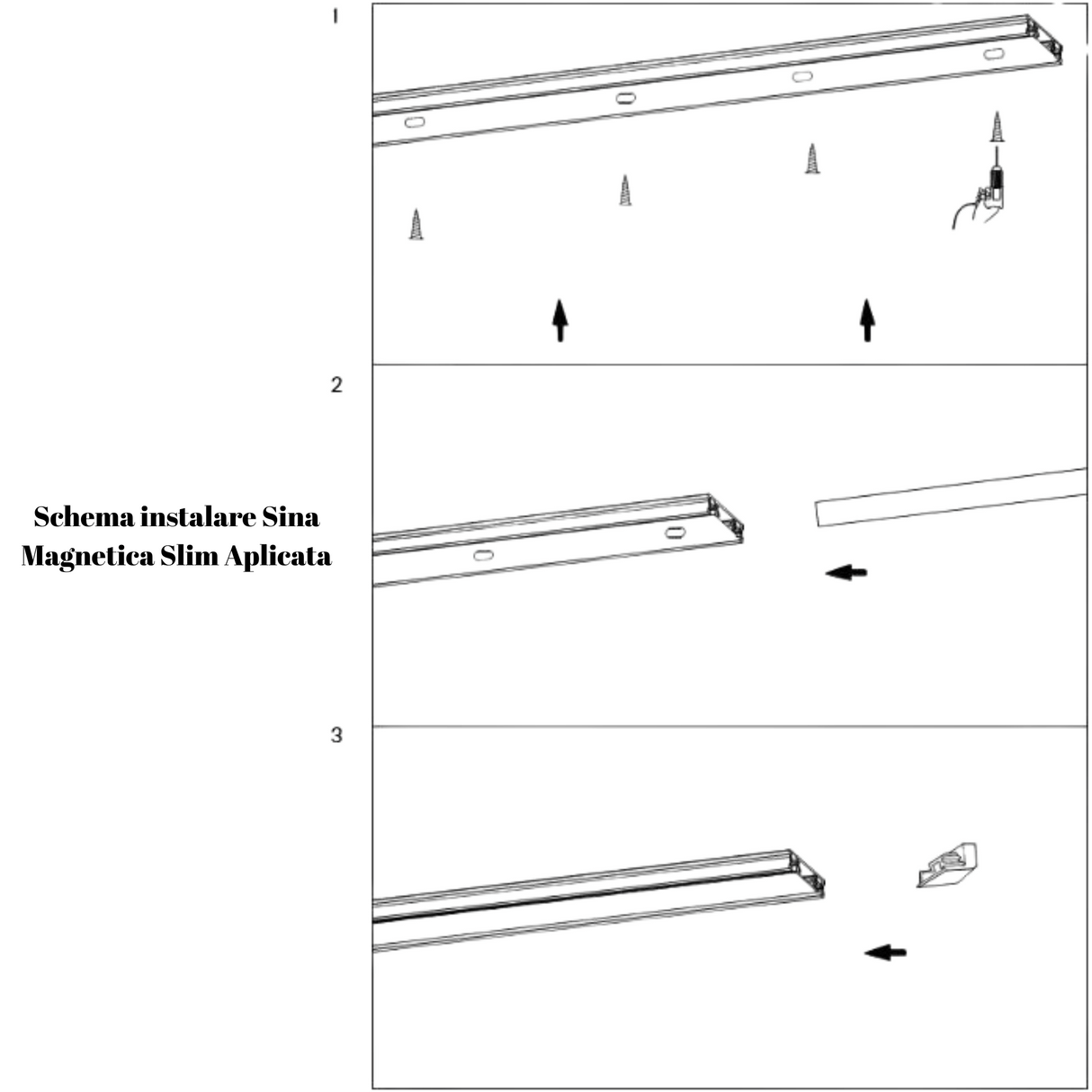 1

2

Schema instalare Sina Magnetica Slim Aplicata

3