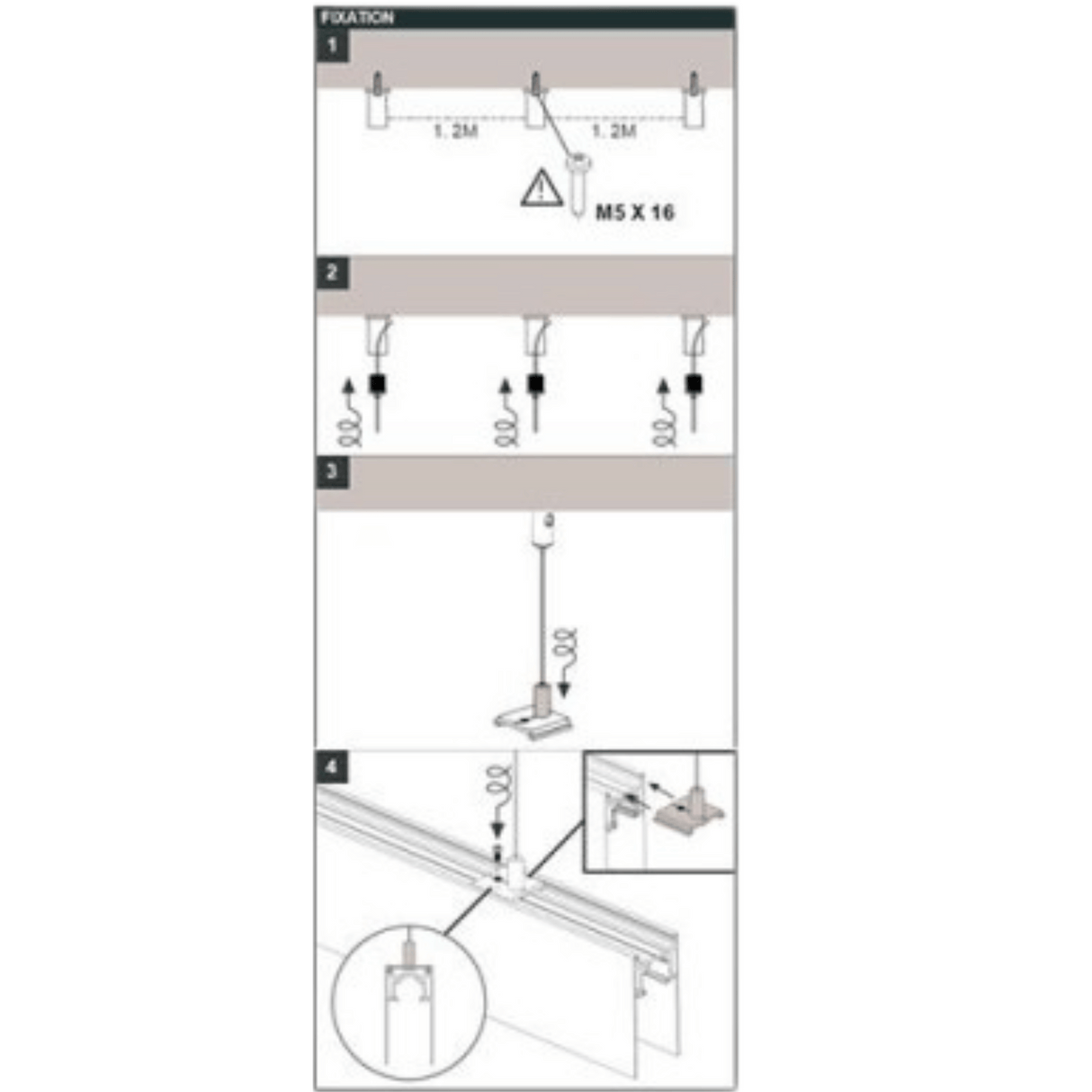 FIXATION

1

1. 2M

1. 2M

M5 X 16

2

3

4